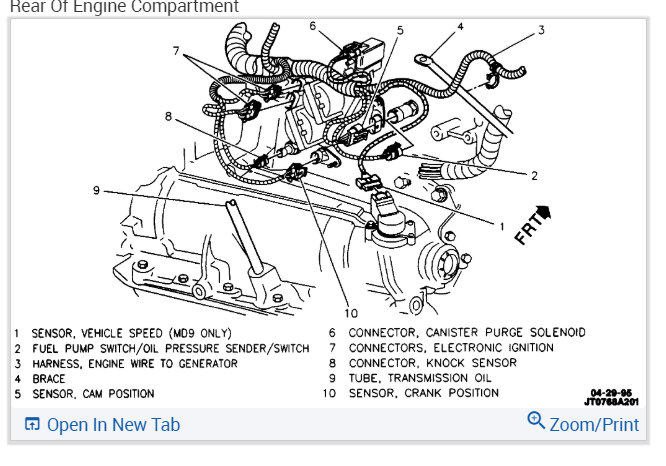 Rear Of Engine Compartment

6 5 4 3 7 8 2 9 1 FRT 10

1 SENSOR, VEHICLE SPEED (MD9 ONLY)
2 FUEL PUMP SWITCH/OIL PRESSURE SENDER/SWITCH
3 HARNESS, ENGINE WIRE TO GENERATOR
4 BRACE
5 SENSOR, CAM POSITION

6 CONNECTOR, CANISTER PURGE SOLENOID
7 CONNECTORS, ELECTRONIC IGNITION
8 CONNECTOR, KNOCK SENSOR
9 TUBE, TRANSMISSION OIL
10 SENSOR, CRANK POSITION

04-29-95
JT0768A201

Open In New Tab

Zoom/Print