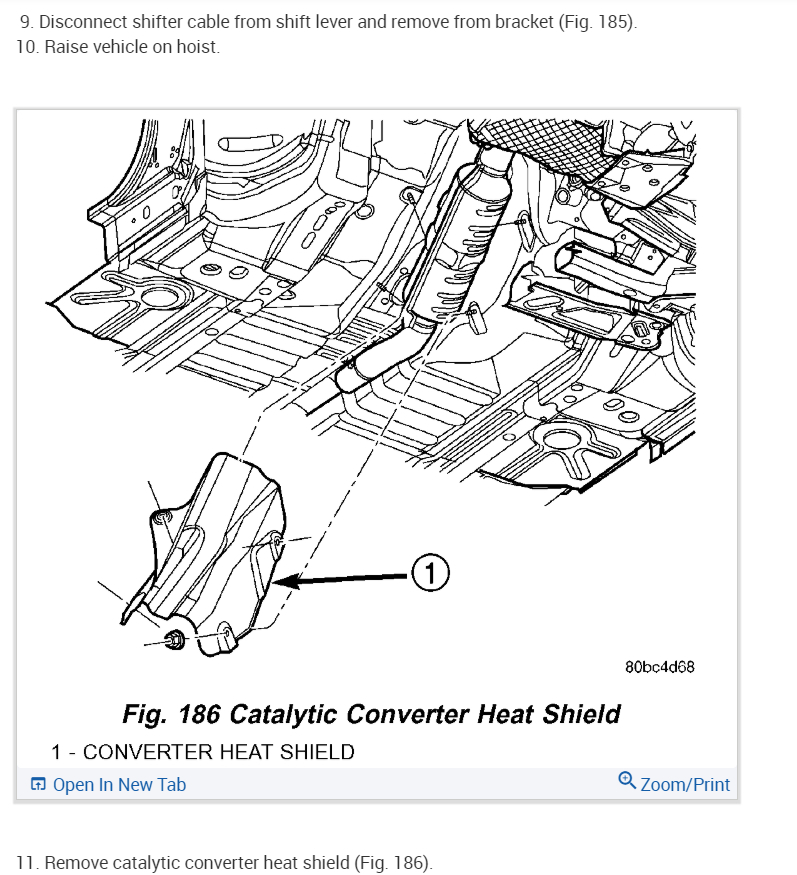 9. Disconnect shifter cable from shift lever and remove from bracket (Fig. 185).
10. Raise vehicle on hoist.

1

80bc4d68

Fig. 186 Catalytic Converter Heat Shield

1 - CONVERTER HEAT SHIELD

Open In New Tab

Zoom/Print

11. Remove catalytic converter heat shield (Fig. 186).