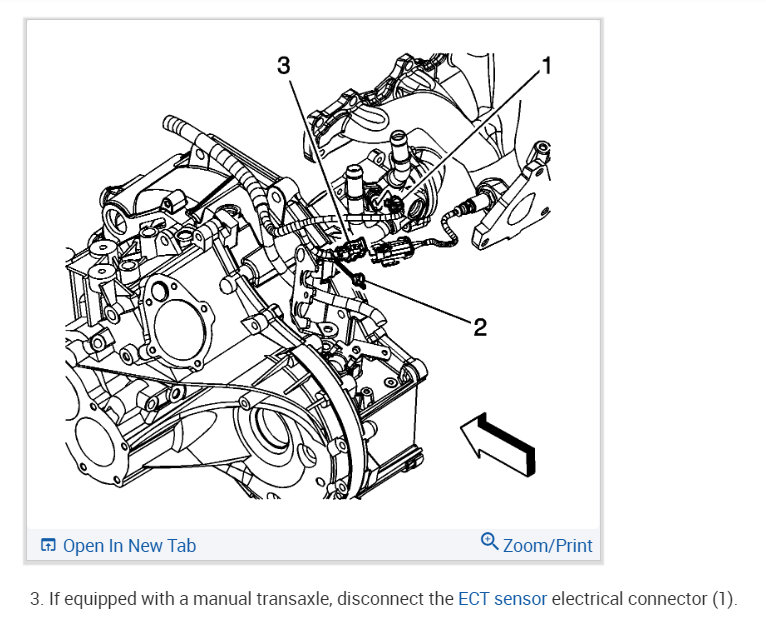 3
1
2

Open In New Tab
Zoom/Print

3. If equipped with a manual transaxle, disconnect the ECT sensor electrical connector (1).