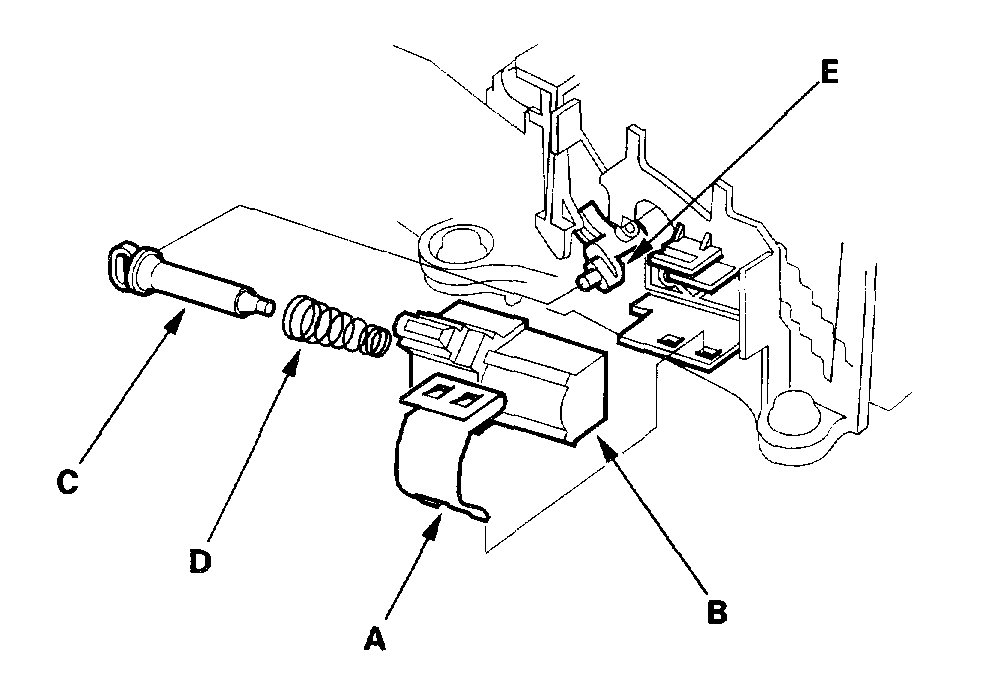 E

C

D

A

B