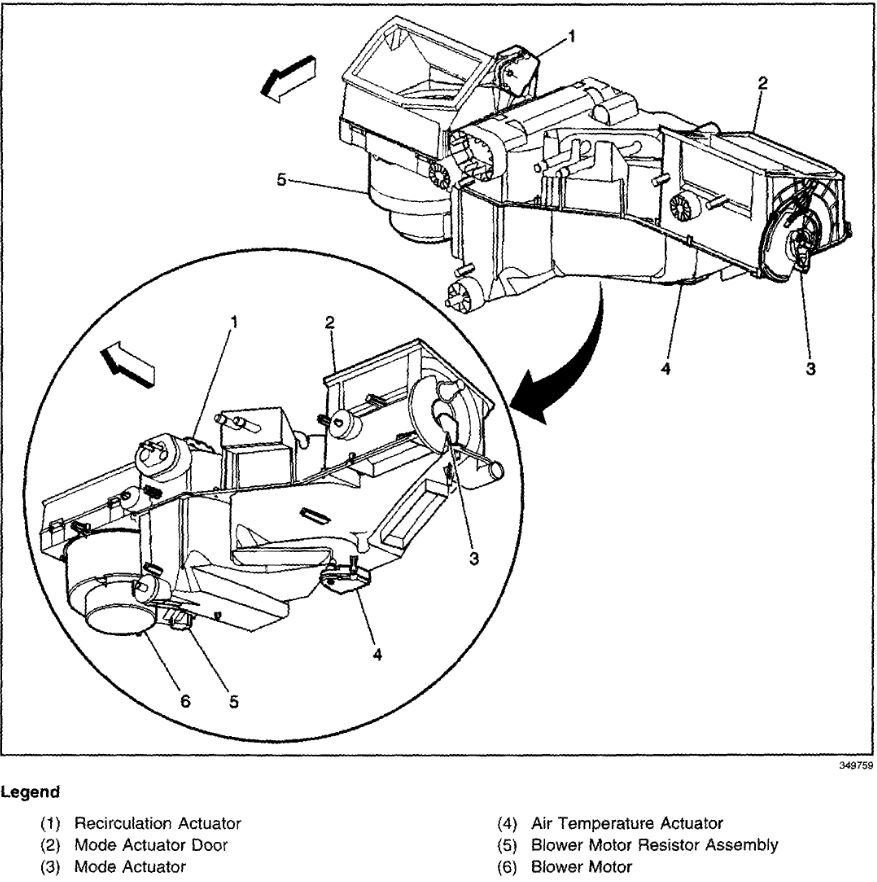 1
2
5
4
3
1
2
3
4
6
5
349759

Legend

(1) Recirculation Actuator
(2) Mode Actuator Door
(3) Mode Actuator

(4) Air Temperature Actuator
(5) Blower Motor Resistor Assembly
(6) Blower Motor