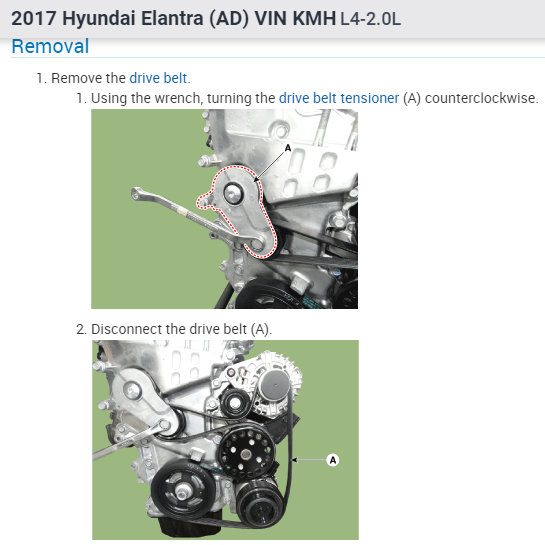 2017 Hyundai Elantra (AD) VIN KMH L4-2.0L

Removal

1. Remove the drive belt.

1. Using the wrench, turning the drive belt tensioner (A) counterclockwise.

A

2. Disconnect the drive belt (A).

A