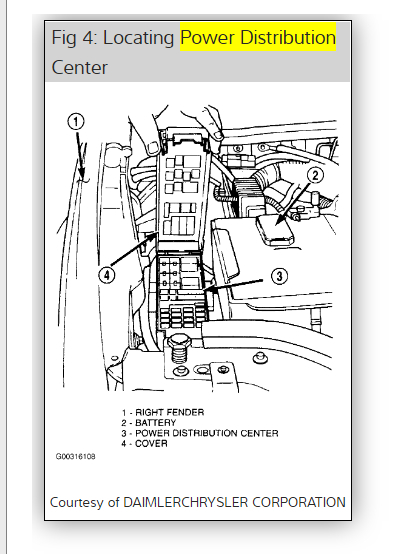 Fig 4: Locating Power Distribution Center

1
2
4
3

1 - RIGHT FENDER
2 - BATTERY
3 - POWER DISTRIBUTION CENTER
4 - COVER

G00316108

Courtesy of DAIMLERCHRYSLER CORPORATION