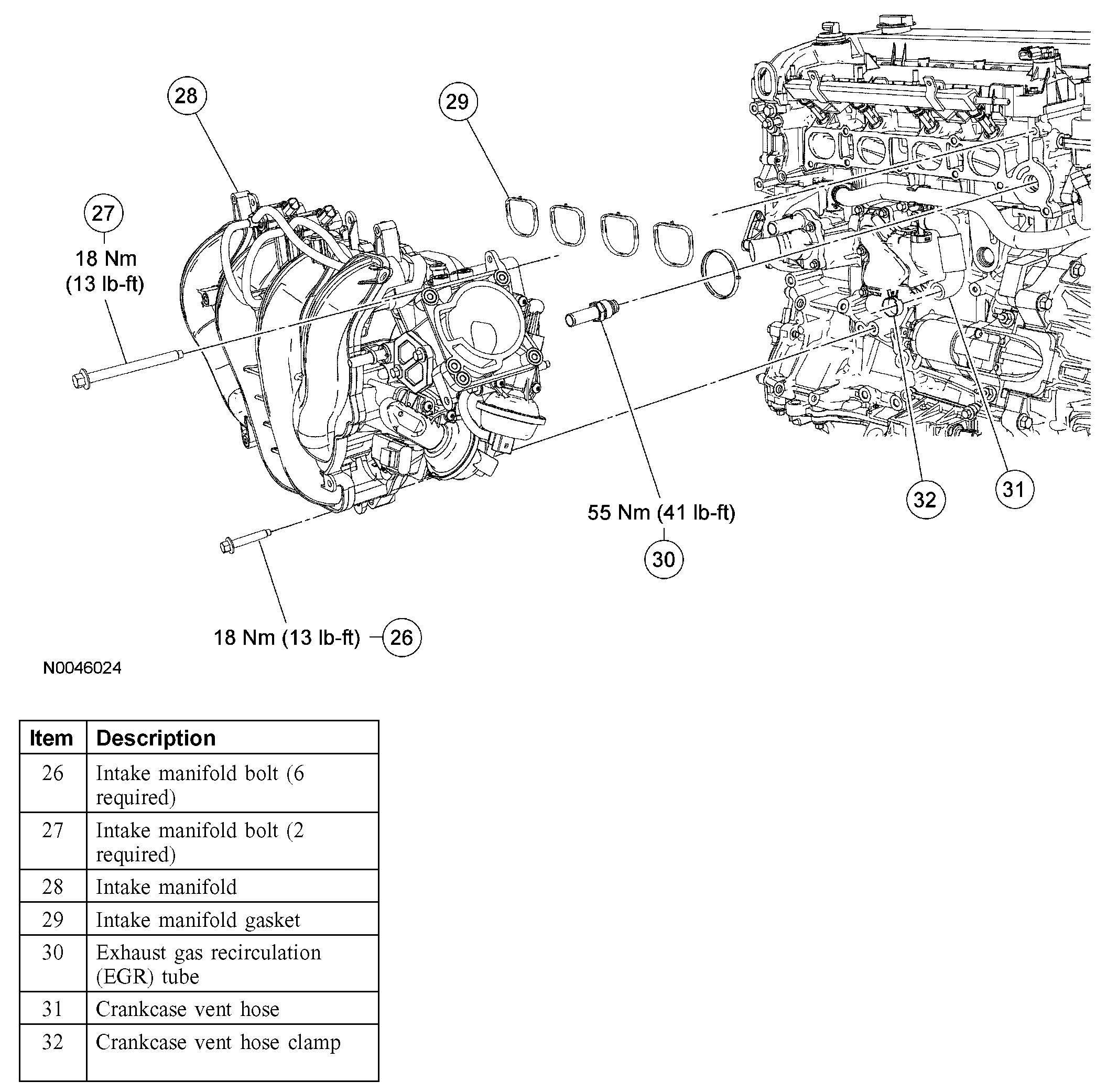 28

29

27

18 Nm
(13 lb-ft)

55 Nm (41 lb-ft)

30

32

31

18 Nm (13 lb-ft) 26

N0046024

| Item | Description |
|---|---|
| 26 | Intake manifold bolt (6 required) |
| 27 | Intake manifold bolt (2 required) |
| 28 | Intake manifold |
| 29 | Intake manifold gasket |
| 30 | Exhaust gas recirculation (EGR) tube |
| 31 | Crankcase vent hose |
| 32 | Crankcase vent hose clamp |