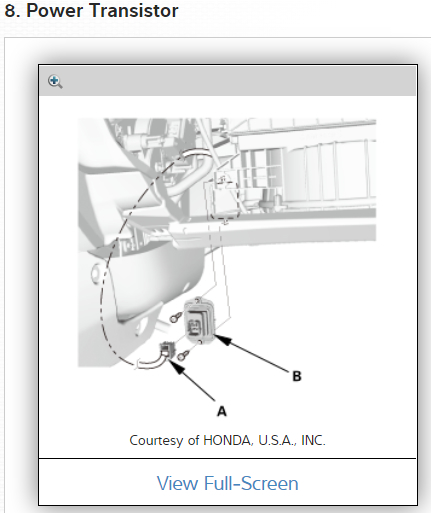 8. Power Transistor

B

A

Courtesy of HONDA, U.S.A., INC.

View Full-Screen