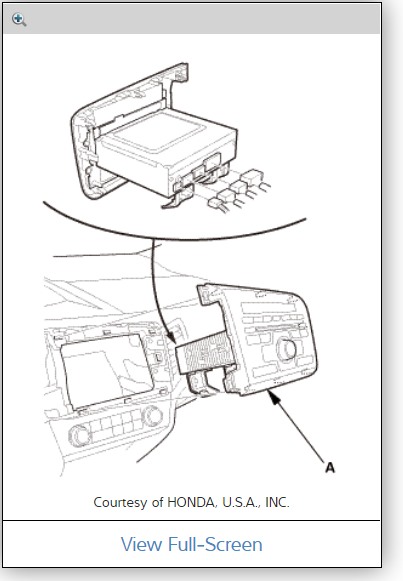 A

Courtesy of HONDA, U.S.A., INC.

View Full-Screen