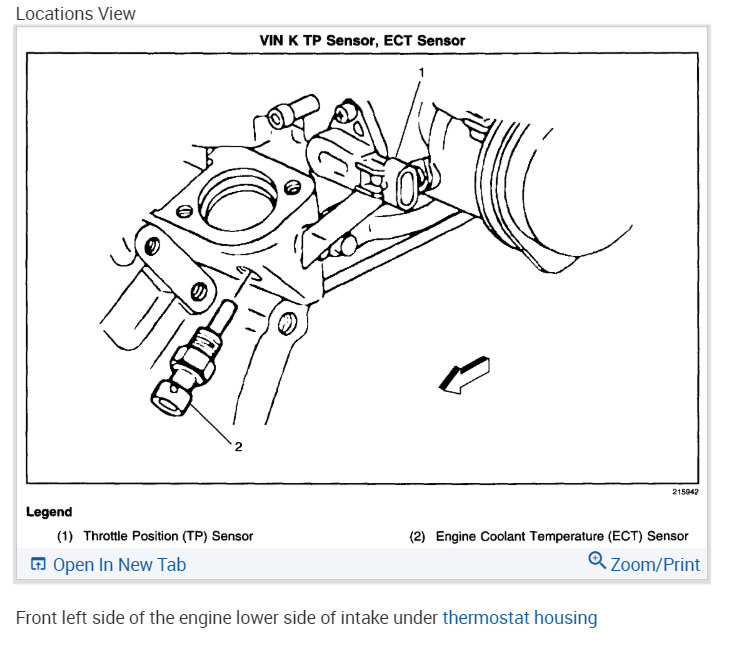 Locations View

VIN K TP Sensor, ECT Sensor

1

2

215942

Legend

(1) Throttle Position (TP) Sensor

(2) Engine Coolant Temperature (ECT) Sensor

Open In New Tab

Zoom/Print

Front left side of the engine lower side of intake under thermostat housing