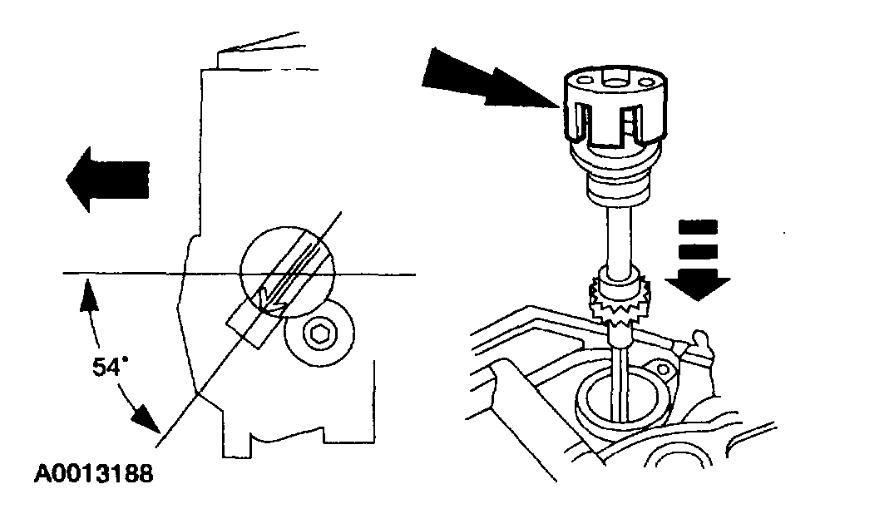 54°

A0013188