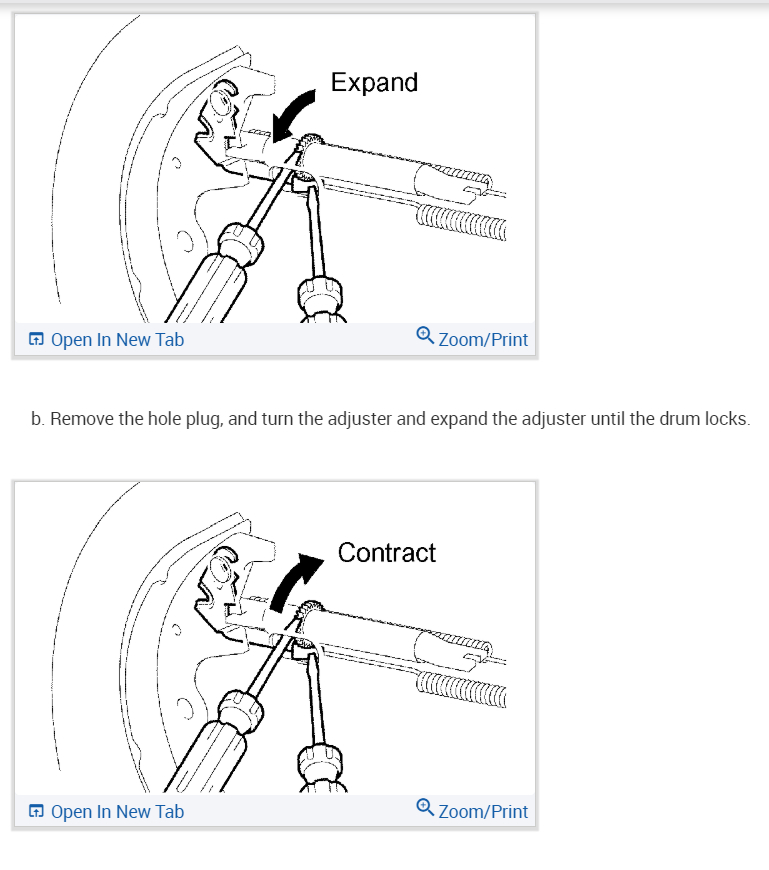 Expand

Open In New Tab

Zoom/Print

b. Remove the hole plug, and turn the adjuster and expand the adjuster until the drum locks.

Contract

Open In New Tab

Zoom/Print