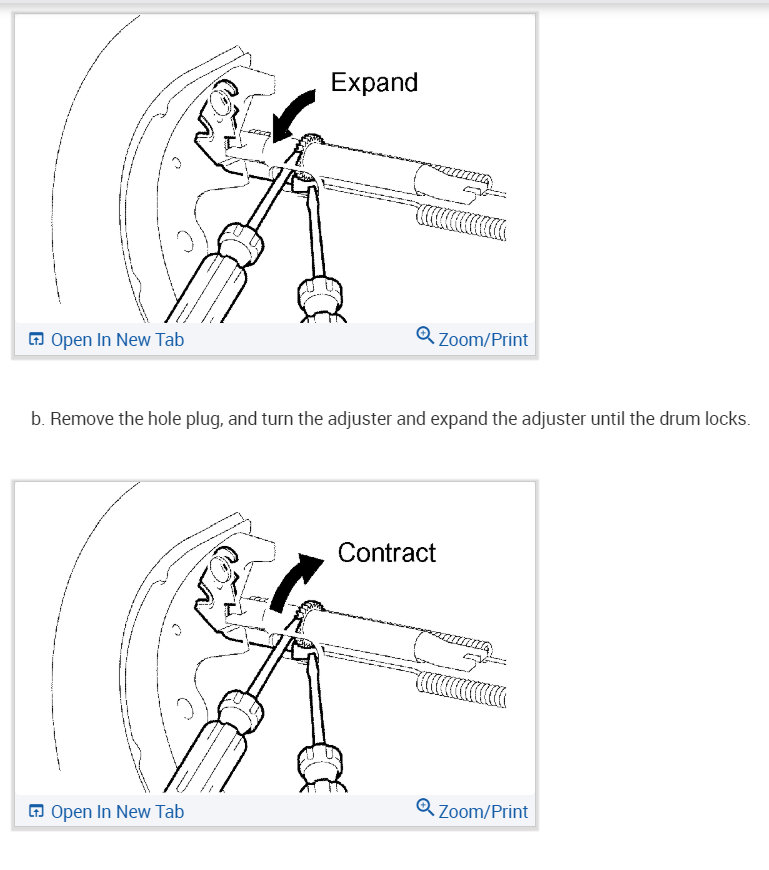 Expand

Open In New Tab

Zoom/Print

b. Remove the hole plug, and turn the adjuster and expand the adjuster until the drum locks.

Contract

Open In New Tab

Zoom/Print