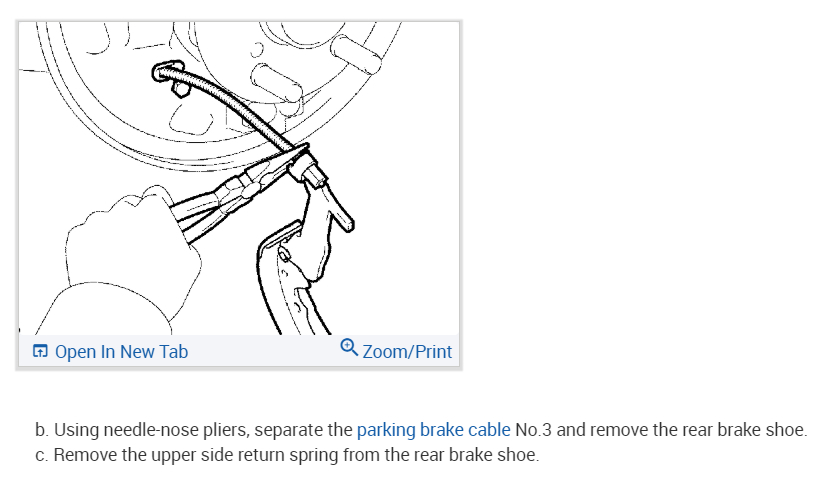 Open In New Tab

Zoom/Print

b. Using needle-nose pliers, separate the parking brake cable No.3 and remove the rear brake shoe.
c. Remove the upper side return spring from the rear brake shoe.