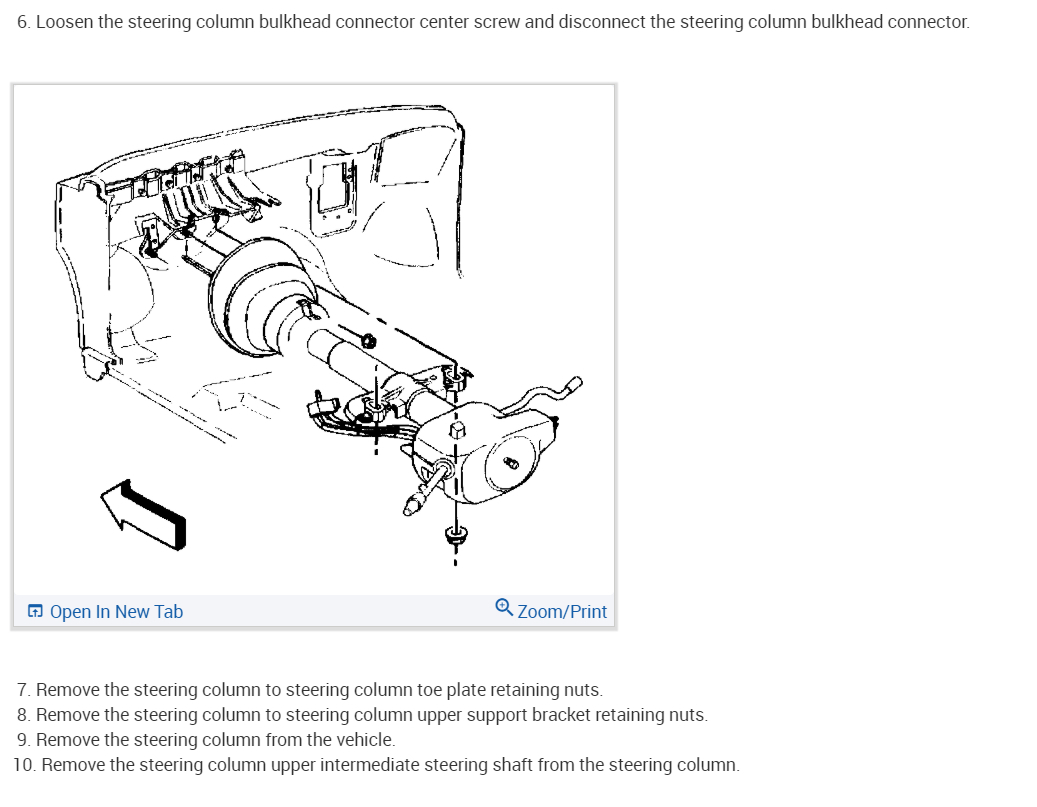 6. Loosen the steering column bulkhead connector center screw and disconnect the steering column bulkhead connector.

Open In New Tab

Zoom/Print

7. Remove the steering column to steering column toe plate retaining nuts.
8. Remove the steering column to steering column upper support bracket retaining nuts.
9. Remove the steering column from the vehicle.
10. Remove the steering column upper intermediate steering shaft from the steering column.