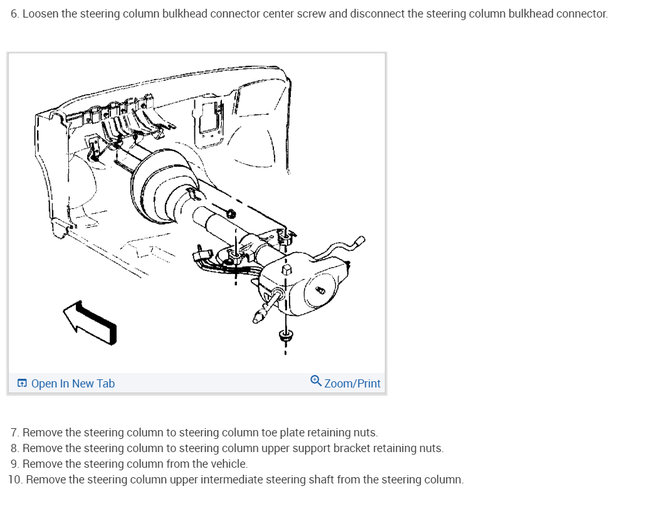 6. Loosen the steering column bulkhead connector center screw and disconnect the steering column bulkhead connector.

Open In New Tab
Zoom/Print

7. Remove the steering column to steering column toe plate retaining nuts.
8. Remove the steering column to steering column upper support bracket retaining nuts.
9. Remove the steering column from the vehicle.
10. Remove the steering column upper intermediate steering shaft from the steering column.