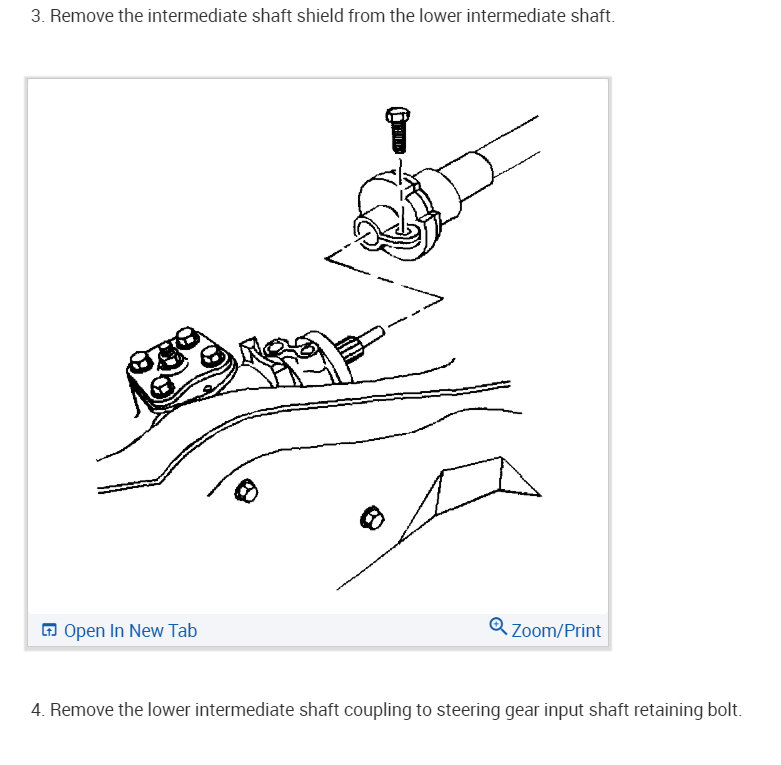 3. Remove the intermediate shaft shield from the lower intermediate shaft.

Open In New Tab

Zoom/Print

4. Remove the lower intermediate shaft coupling to steering gear input shaft retaining bolt.