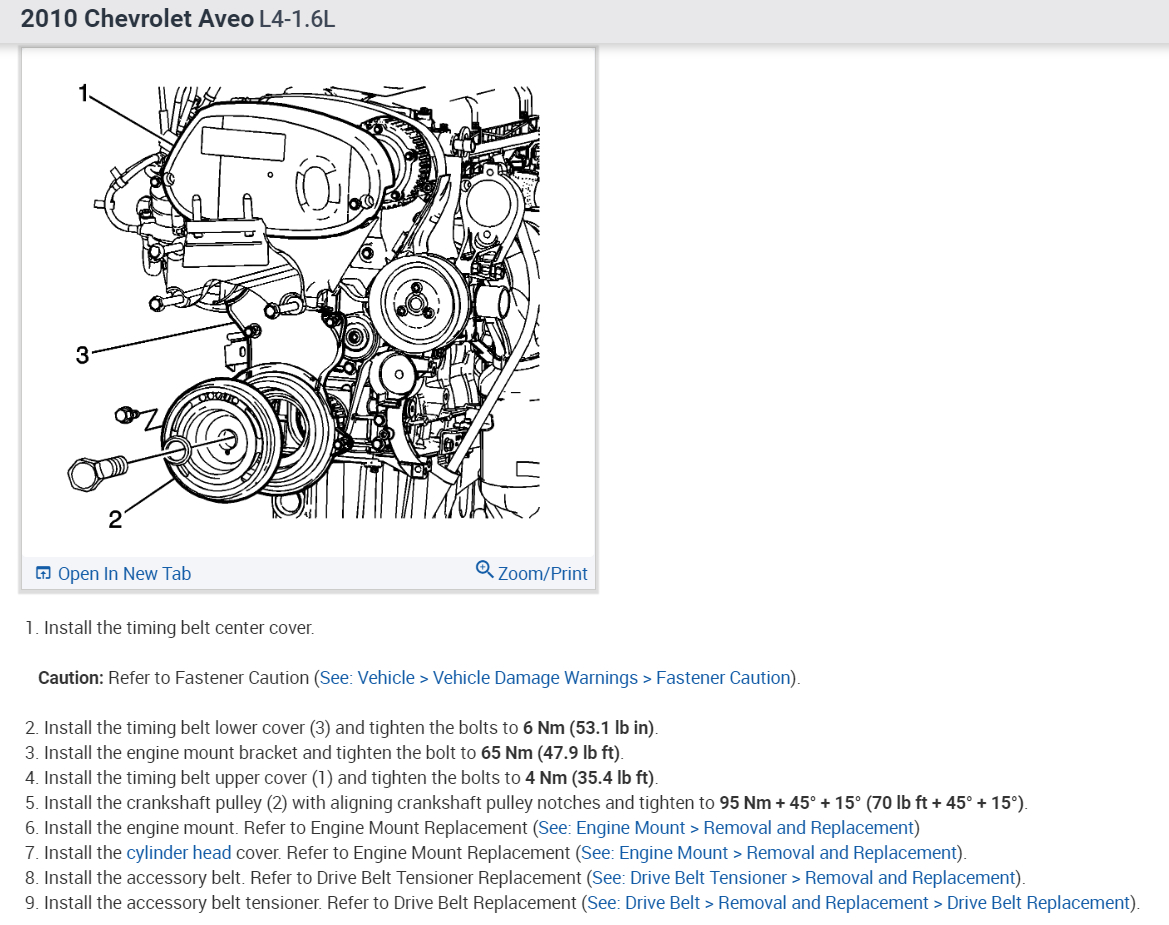 2010 Chevrolet Aveo L4-1.6L

1

3

2

Open In New Tab

Zoom/Print

1. Install the timing belt center cover.

Caution: Refer to Fastener Caution (See: Vehicle > Vehicle Damage Warnings > Fastener Caution).

2. Install the timing belt lower cover (3) and tighten the bolts to 6 Nm (53.1 lb in).
3. Install the engine mount bracket and tighten the bolt to 65 Nm (47.9 lb ft).
4. Install the timing belt upper cover (1) and tighten the bolts to 4 Nm (35.4 lb ft).
5. Install the crankshaft pulley (2) with aligning crankshaft pulley notches and tighten to 95 Nm + 45° + 15° (70 lb ft + 45° + 15°).
6. Install the engine mount. Refer to Engine Mount Replacement (See: Engine Mount > Removal and Replacement)
7. Install the cylinder head cover. Refer to Engine Mount Replacement (See: Engine Mount > Removal and Replacement).
8. Install the accessory belt. Refer to Drive Belt Tensioner Replacement (See: Drive Belt Tensioner > Removal and Replacement).
9. Install the accessory belt tensioner. Refer to Drive Belt Replacement (See: Drive Belt > Removal and Replacement > Drive Belt Replacement).