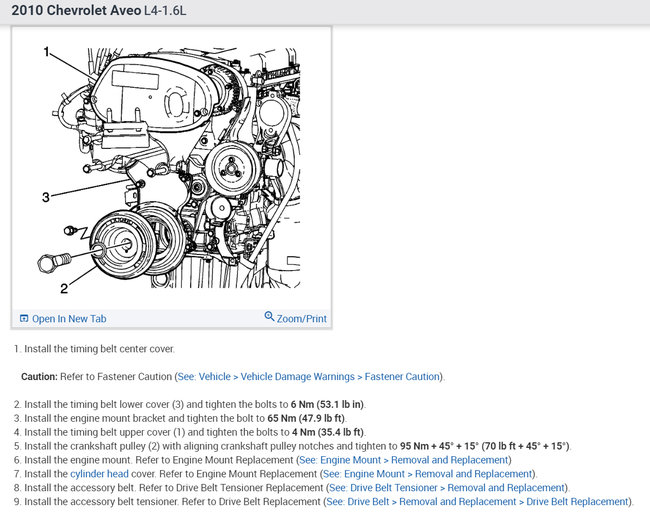 2010 Chevrolet Aveo L4-1.6L

1

3

2

Open In New Tab

Zoom/Print

1. Install the timing belt center cover.

Caution: Refer to Fastener Caution (See: Vehicle > Vehicle Damage Warnings > Fastener Caution).

2. Install the timing belt lower cover (3) and tighten the bolts to 6 Nm (53.1 lb in).
3. Install the engine mount bracket and tighten the bolt to 65 Nm (47.9 lb ft).
4. Install the timing belt upper cover (1) and tighten the bolts to 4 Nm (35.4 lb ft).
5. Install the crankshaft pulley (2) with aligning crankshaft pulley notches and tighten to 95 Nm + 45° + 15° (70 lb ft + 45° + 15°).
6. Install the engine mount. Refer to Engine Mount Replacement (See: Engine Mount > Removal and Replacement)
7. Install the cylinder head cover. Refer to Engine Mount Replacement (See: Engine Mount > Removal and Replacement).
8. Install the accessory belt. Refer to Drive Belt Tensioner Replacement (See: Drive Belt Tensioner > Removal and Replacement).
9. Install the accessory belt tensioner. Refer to Drive Belt Replacement (See: Drive Belt > Removal and Replacement > Drive Belt Replacement).