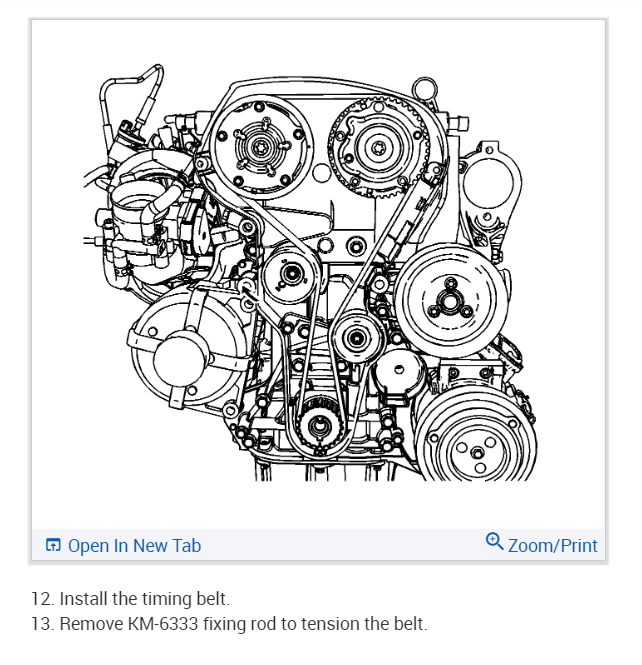 Open In New Tab

Zoom/Print

12. Install the timing belt.
13. Remove KM-6333 fixing rod to tension the belt.