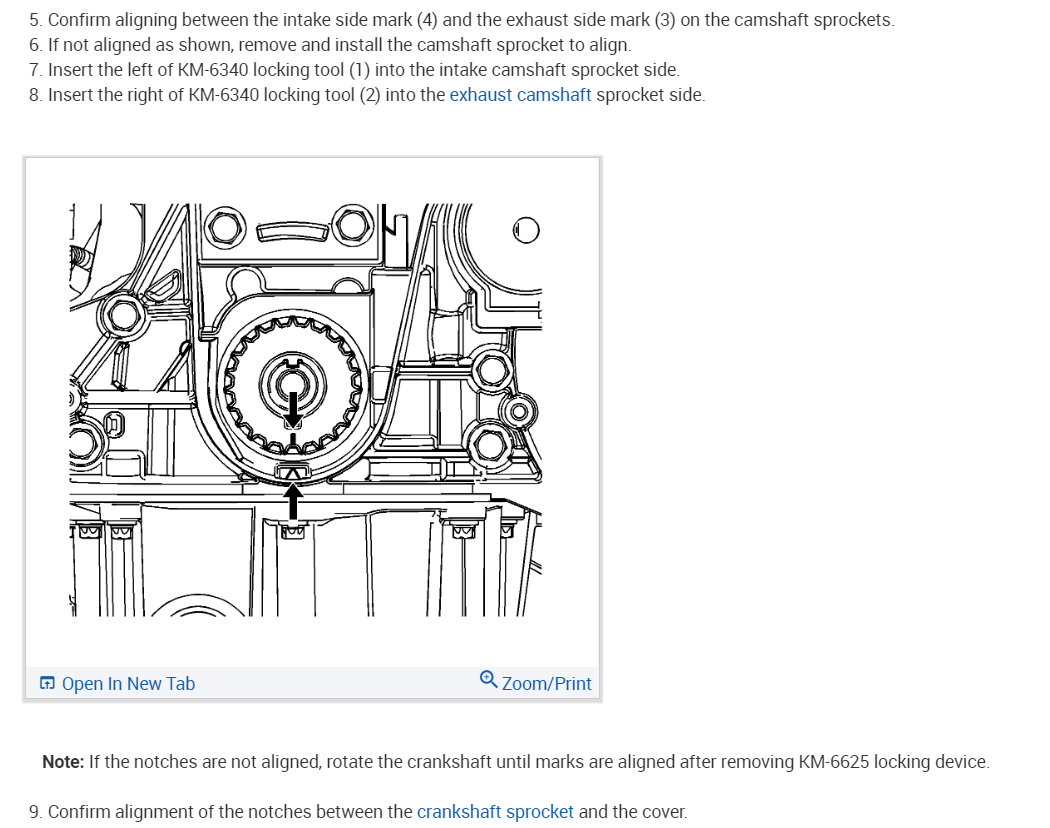 5. Confirm aligning between the intake side mark (4) and the exhaust side mark (3) on the camshaft sprockets.
6. If not aligned as shown, remove and install the camshaft sprocket to align.
7. Insert the left of KM-6340 locking tool (1) into the intake camshaft sprocket side.
8. Insert the right of KM-6340 locking tool (2) into the exhaust camshaft sprocket side.

Open In New Tab

Zoom/Print

Note: If the notches are not aligned, rotate the crankshaft until marks are aligned after removing KM-6625 locking device.

9. Confirm alignment of the notches between the crankshaft sprocket and the cover.