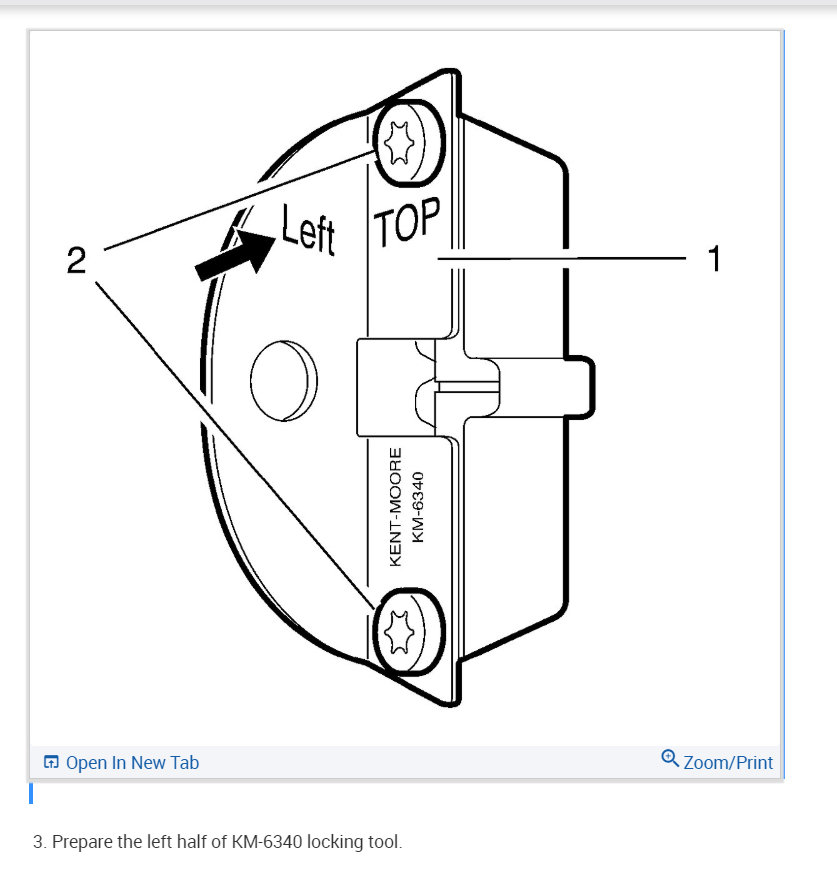 2

Left

TOP

1

KENT-MOORE
KM-6340

Open In New Tab

Zoom/Print

3. Prepare the left half of KM-6340 locking tool.