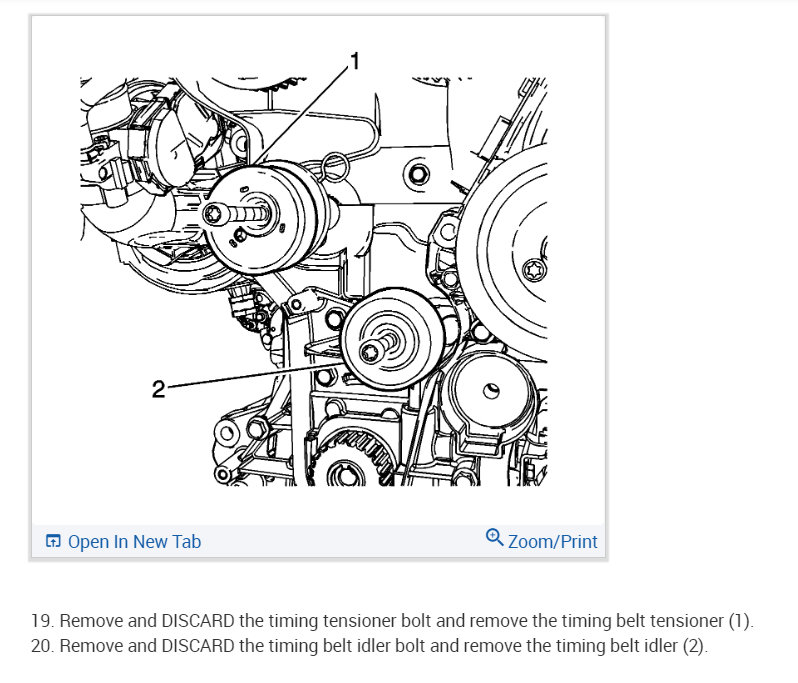 1

2

Open In New Tab

Zoom/Print

19. Remove and DISCARD the timing tensioner bolt and remove the timing belt tensioner (1).
20. Remove and DISCARD the timing belt idler bolt and remove the timing belt idler (2).