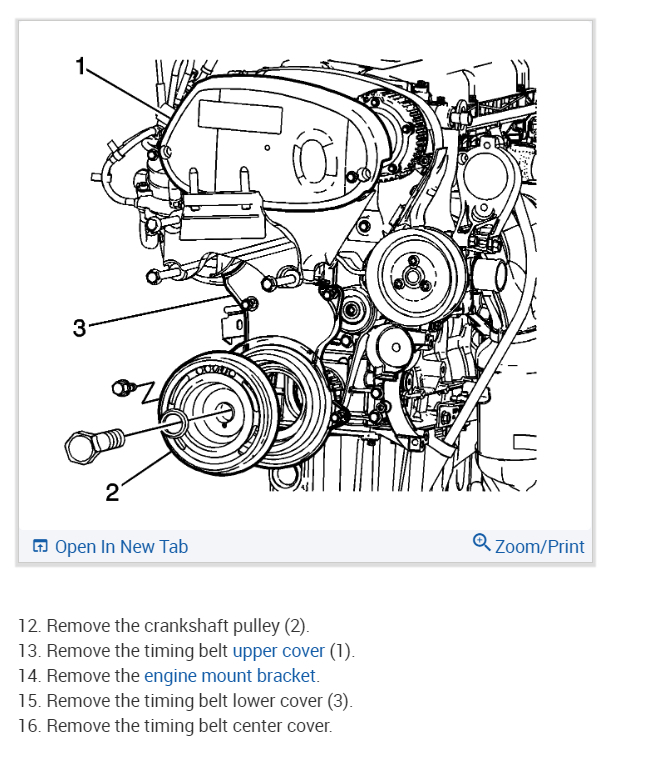 1
3
2

Open In New Tab
Zoom/Print

12. Remove the crankshaft pulley (2).
13. Remove the timing belt upper cover (1).
14. Remove the engine mount bracket.
15. Remove the timing belt lower cover (3).
16. Remove the timing belt center cover.