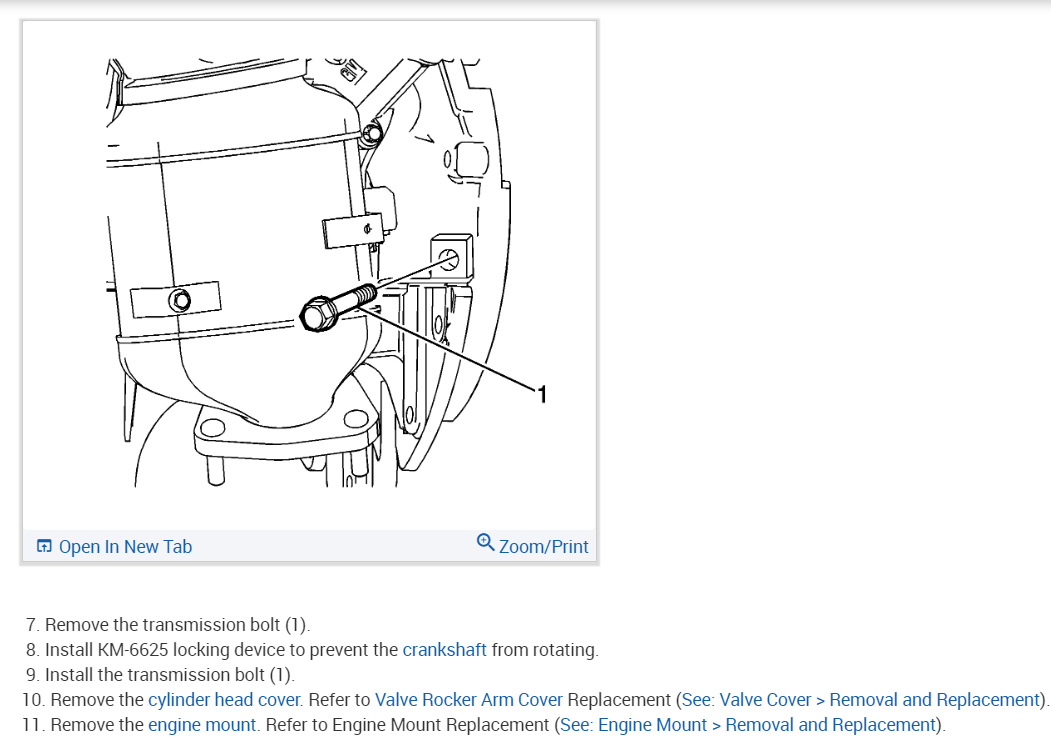 1

Open In New Tab

Zoom/Print

7. Remove the transmission bolt (1).
8. Install KM-6625 locking device to prevent the crankshaft from rotating.
9. Install the transmission bolt (1).
10. Remove the cylinder head cover. Refer to Valve Rocker Arm Cover Replacement (See: Valve Cover > Removal and Replacement).
11. Remove the engine mount. Refer to Engine Mount Replacement (See: Engine Mount > Removal and Replacement).