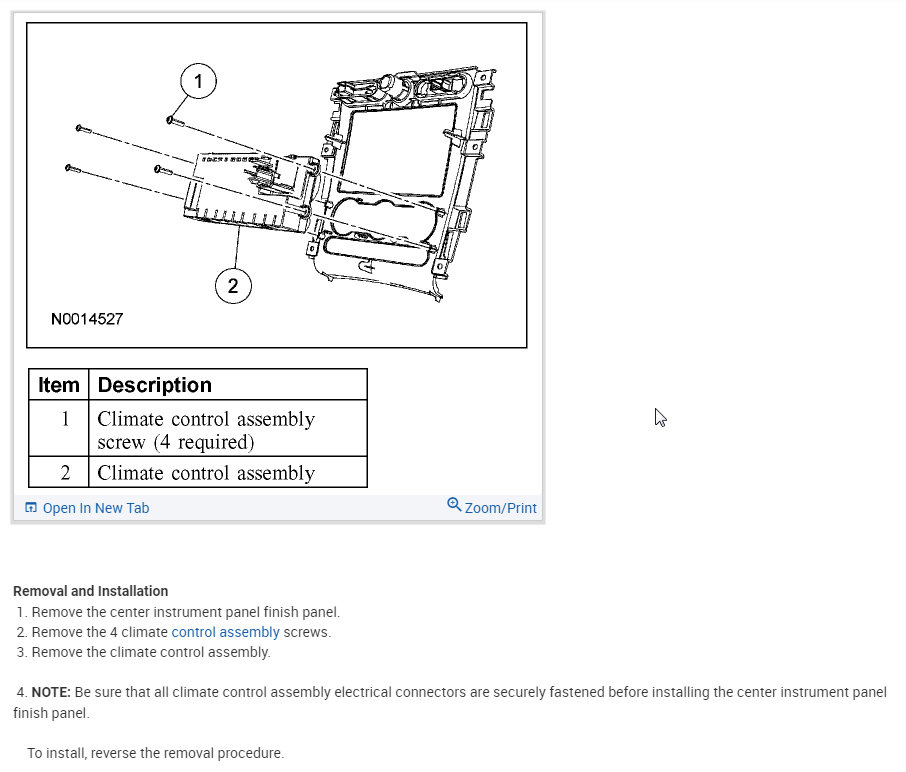 1

2

N0014527

| Item | Description |
|---|---|
| 1 | Climate control assembly screw (4 required) |
| 2 | Climate control assembly |

Open In New Tab

Zoom/Print

Removal and Installation

1. Remove the center instrument panel finish panel.
2. Remove the 4 climate control assembly screws.
3. Remove the climate control assembly.

4. NOTE: Be sure that all climate control assembly electrical connectors are securely fastened before installing the center instrument panel finish panel.

To install, reverse the removal procedure.