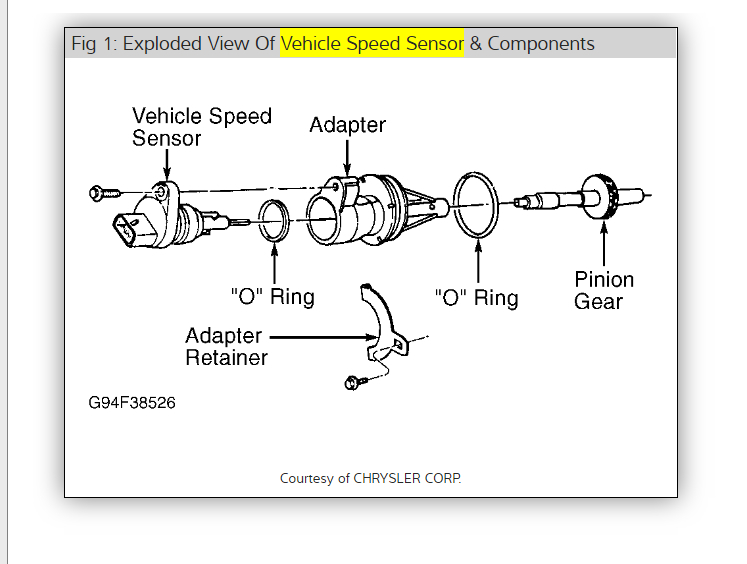 Fig 1: Exploded View Of Vehicle Speed Sensor & Components

Vehicle Speed Sensor

Adapter

"O" Ring

"O" Ring

Pinion Gear

Adapter Retainer

G94F38526

Courtesy of CHRYSLER CORP.