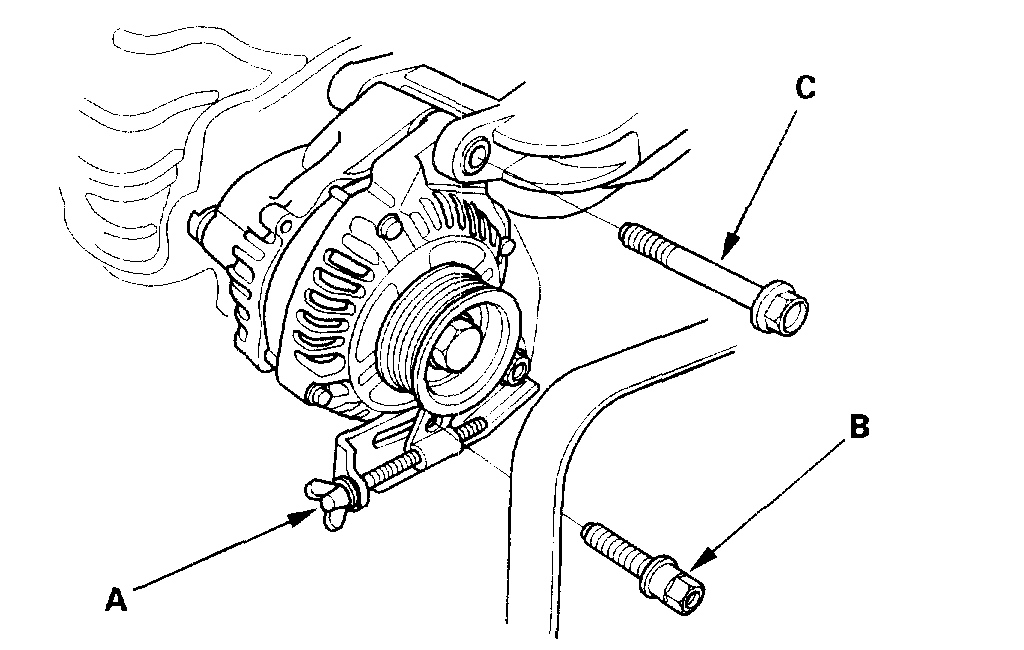 C

B

A