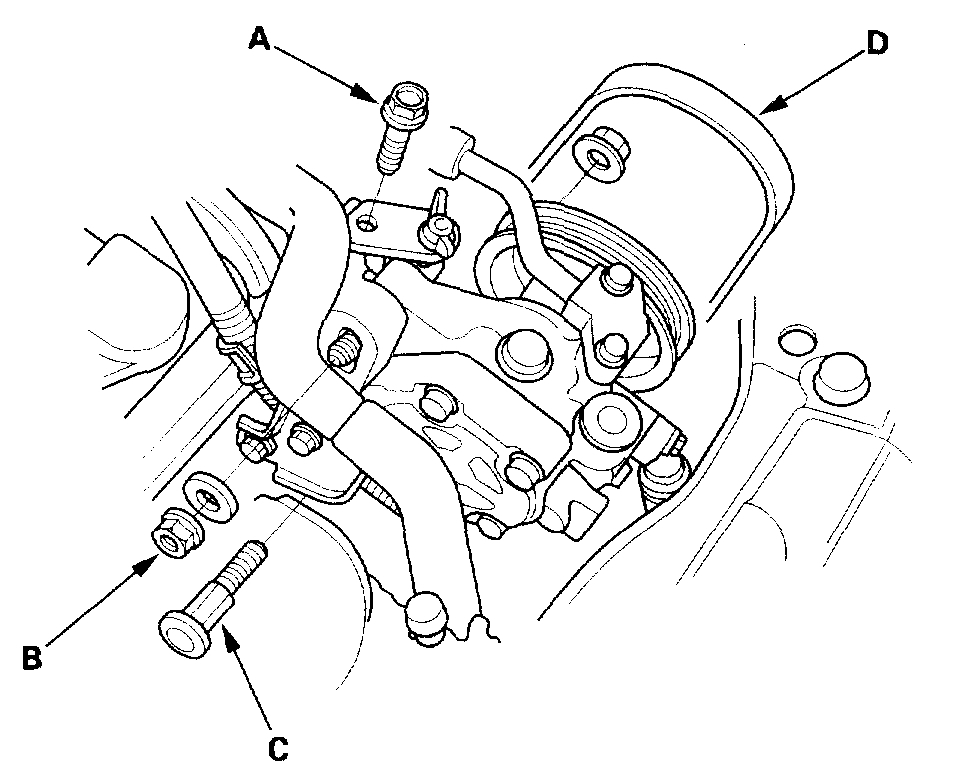 A
D
B
C