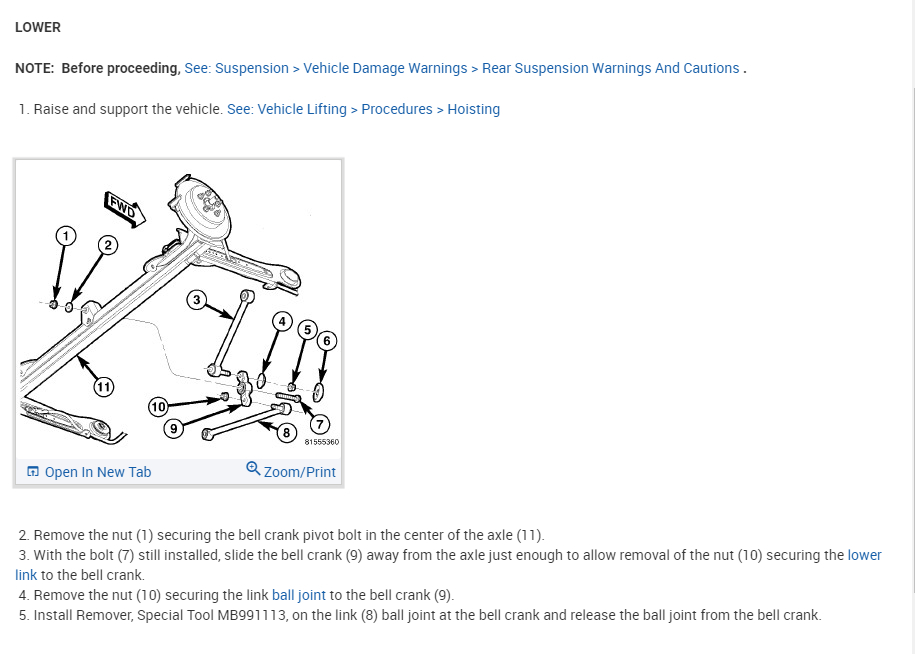 LOWER

NOTE: Before proceeding, See: Suspension > Vehicle Damage Warnings > Rear Suspension Warnings And Cautions .

1. Raise and support the vehicle. See: Vehicle Lifting > Procedures > Hoisting

FWD
1
2
3
4
5
6
7
8
9
10
11
81555360

Open In New Tab
Zoom/Print

2. Remove the nut (1) securing the bell crank pivot bolt in the center of the axle (11).
3. With the bolt (7) still installed, slide the bell crank (9) away from the axle just enough to allow removal of the nut (10) securing the lower link to the bell crank.
4. Remove the nut (10) securing the link ball joint to the bell crank (9).
5. Install Remover, Special Tool MB991113, on the link (8) ball joint at the bell crank and release the ball joint from the bell crank.