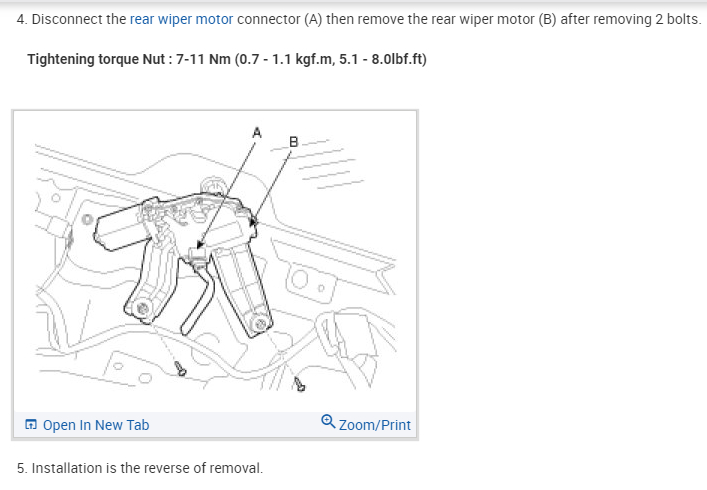 4. Disconnect the rear wiper motor connector (A) then remove the rear wiper motor (B) after removing 2 bolts.

Tightening torque Nut : 7-11 Nm (0.7 - 1.1 kgf.m, 5.1 - 8.0lbf.ft)

A

B

Open In New Tab

Zoom/Print

5. Installation is the reverse of removal.