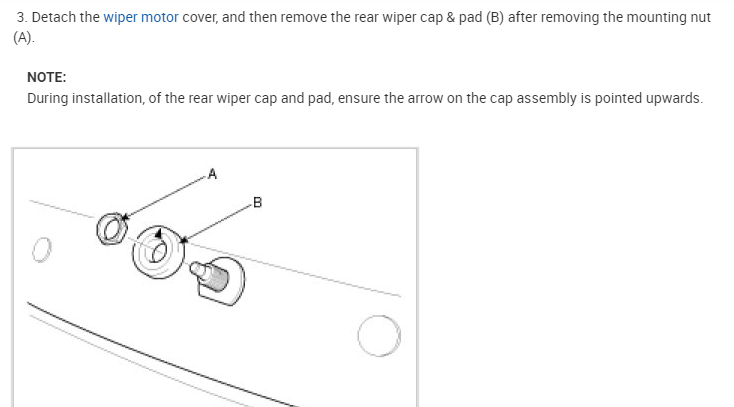 3. Detach the wiper motor cover, and then remove the rear wiper cap & pad (B) after removing the mounting nut (A).

NOTE:
During installation, of the rear wiper cap and pad, ensure the arrow on the cap assembly is pointed upwards.

A

B