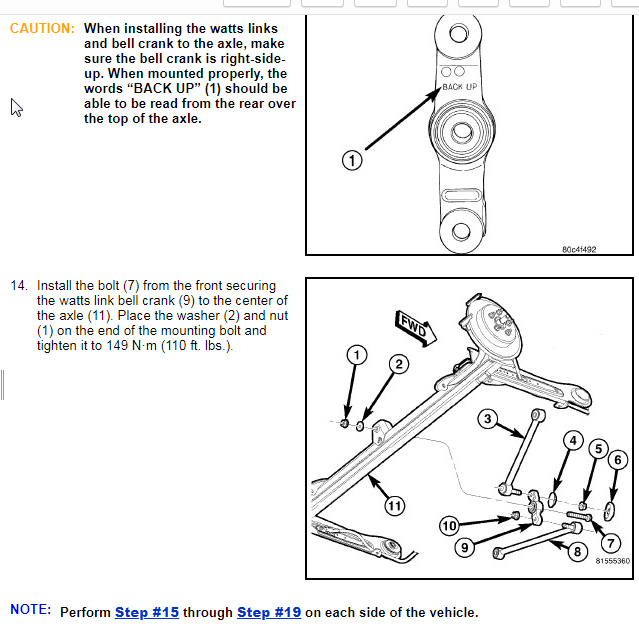 CAUTION: When installing the watts links and bell crank to the axle, make sure the bell crank is right-side-up. When mounted properly, the words “BACK UP” (1) should be able to be read from the rear over the top of the axle.

BACK UP

1

80c4f492

14. Install the bolt (7) from the front securing the watts link bell crank (9) to the center of the axle (11). Place the washer (2) and nut (1) on the end of the mounting bolt and tighten it to 149 N·m (110 ft. lbs.).

FWD

1
2
3
4
5
6
7
8
9
10
11

81555360

NOTE: Perform Step #15 through Step #19 on each side of the vehicle.