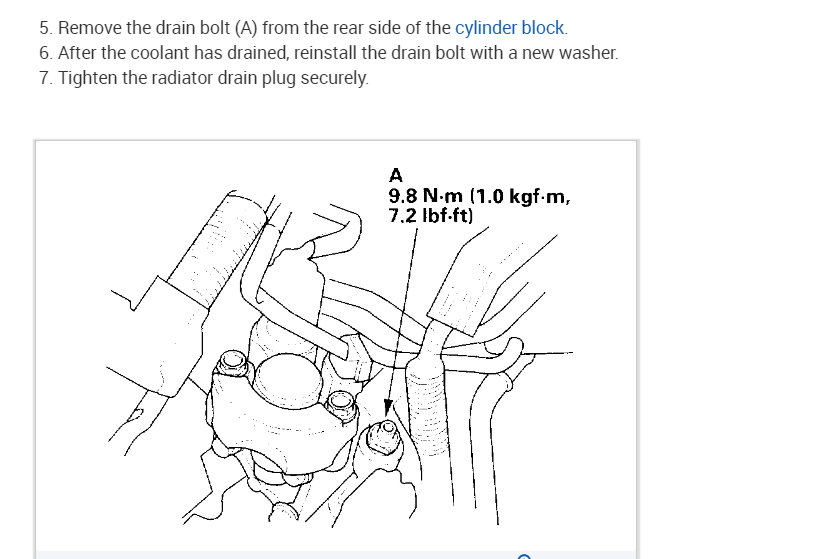 5. Remove the drain bolt (A) from the rear side of the cylinder block.
6. After the coolant has drained, reinstall the drain bolt with a new washer.
7. Tighten the radiator drain plug securely.

A
9.8 N·m (1.0 kgf·m, 7.2 lbf·ft)