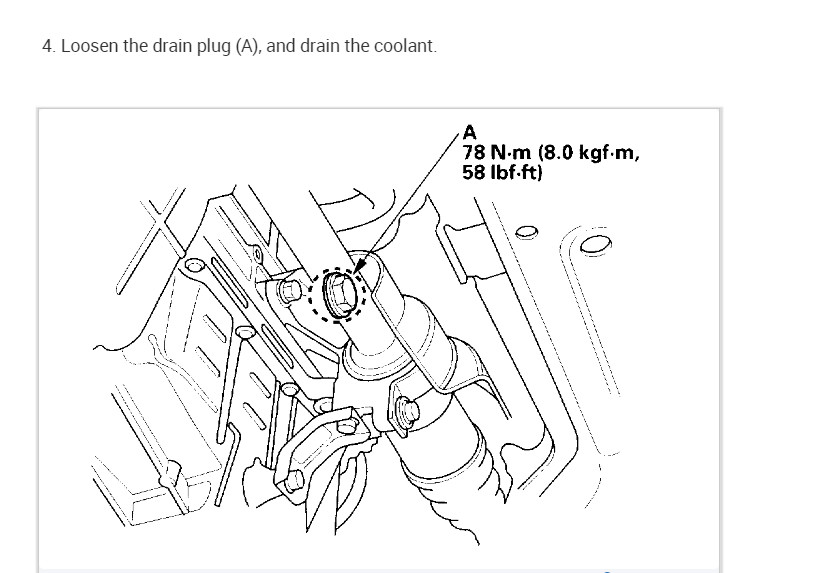 4. Loosen the drain plug (A), and drain the coolant.

A
78 N·m (8.0 kgf·m, 58 lbf·ft)