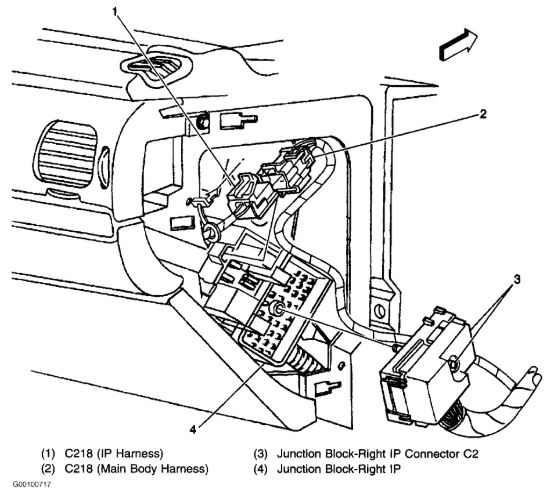 1

2

3

4

(1) C218 (IP Harness)
(2) C218 (Main Body Harness)
(3) Junction Block-Right IP Connector C2
(4) Junction Block-Right IP

G00100717