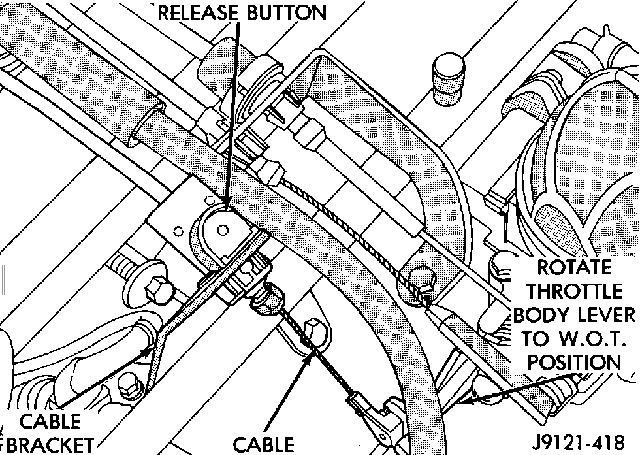 RELEASE BUTTON

ROTATE THROTTLE BODY LEVER TO W.O.T. POSITION

CABLE BRACKET

CABLE

J9121-418