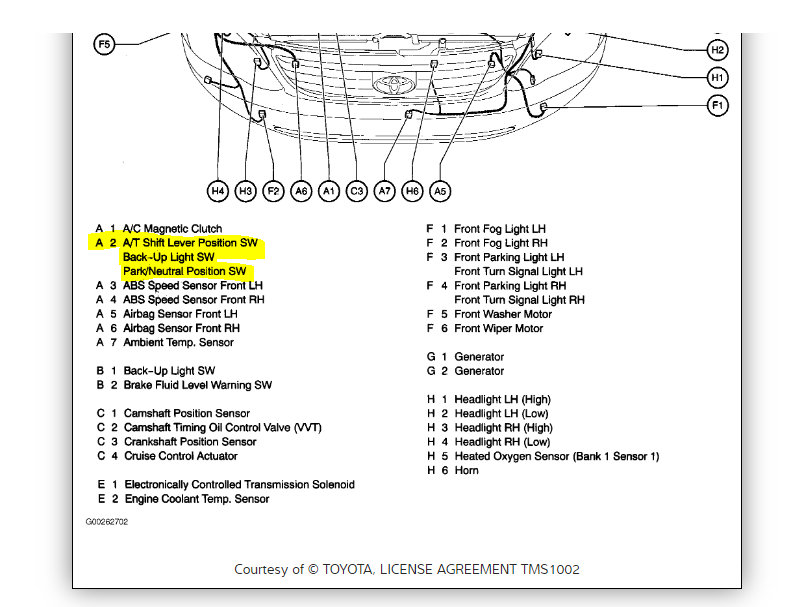 F5
H2
H1
F1
H4 H3 F2 A6 A1 C3 A7 H6 A5

A 1 A/C Magnetic Clutch
A 2 A/T Shift Lever Position SW
Back-Up Light SW
Park/Neutral Position SW
A 3 ABS Speed Sensor Front LH
A 4 ABS Speed Sensor Front RH
A 5 Airbag Sensor Front LH
A 6 Airbag Sensor Front RH
A 7 Ambient Temp. Sensor

B 1 Back-Up Light SW
B 2 Brake Fluid Level Warning SW

C 1 Camshaft Position Sensor
C 2 Camshaft Timing Oil Control Valve (VVT)
C 3 Crankshaft Position Sensor
C 4 Cruise Control Actuator

E 1 Electronically Controlled Transmission Solenoid
E 2 Engine Coolant Temp. Sensor

F 1 Front Fog Light LH
F 2 Front Fog Light RH
F 3 Front Parking Light LH
Front Turn Signal Light LH
F 4 Front Parking Light RH
Front Turn Signal Light RH
F 5 Front Washer Motor
F 6 Front Wiper Motor

G 1 Generator
G 2 Generator

H 1 Headlight LH (High)
H 2 Headlight LH (Low)
H 3 Headlight RH (High)
H 4 Headlight RH (Low)
H 5 Heated Oxygen Sensor (Bank 1 Sensor 1)
H 6 Horn

G00262702

Courtesy of © TOYOTA, LICENSE AGREEMENT TMS1002