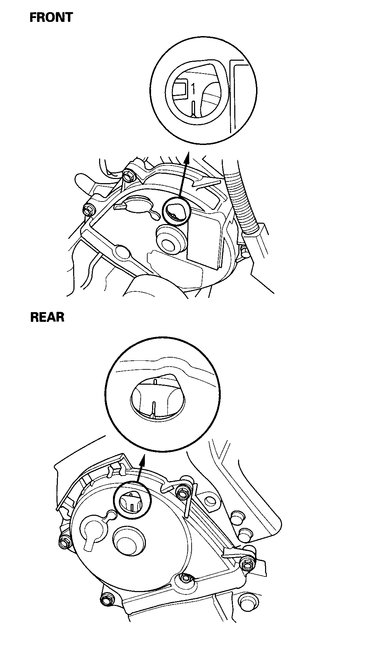 FRONT

1

REAR