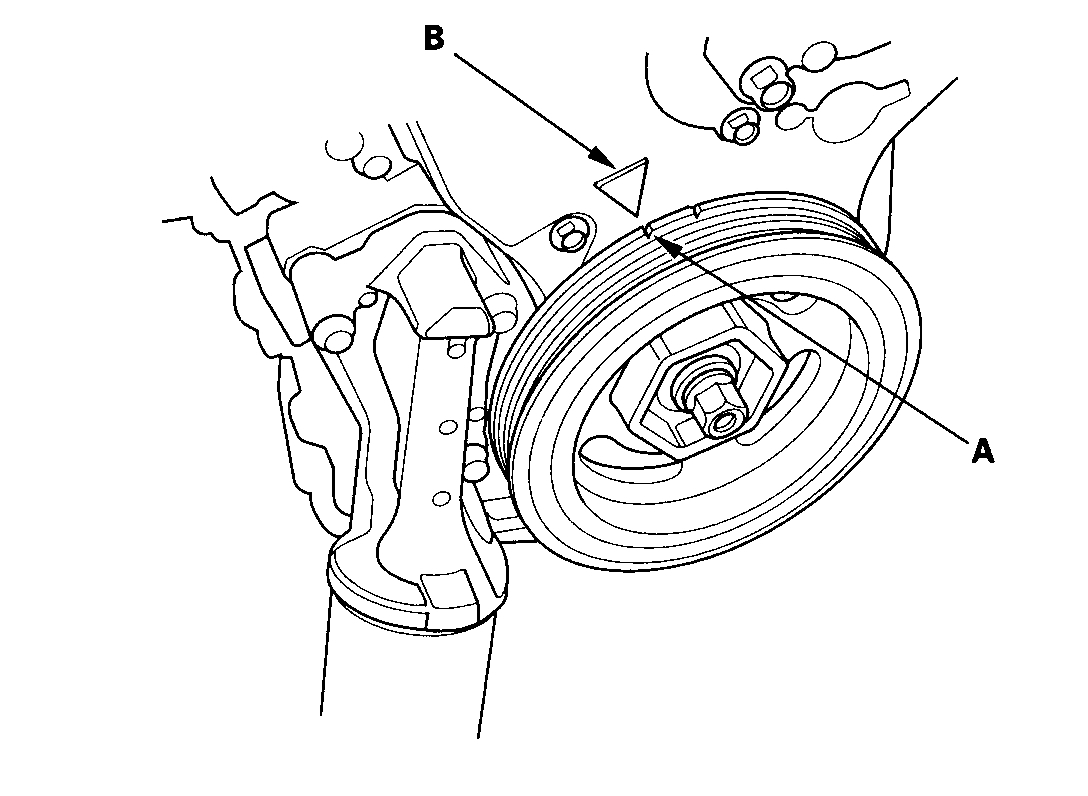 B

A