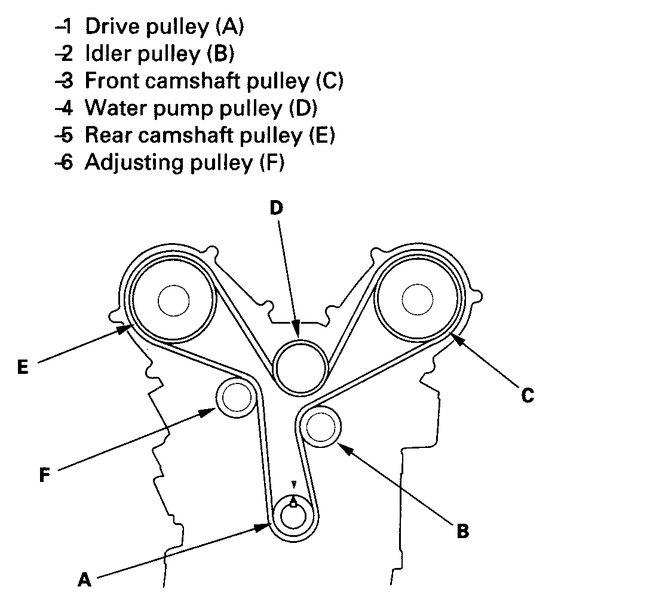 -1 Drive pulley (A)
-2 Idler pulley (B)
-3 Front camshaft pulley (C)
-4 Water pump pulley (D)
-5 Rear camshaft pulley (E)
-6 Adjusting pulley (F)

D
E
C
F
B
A