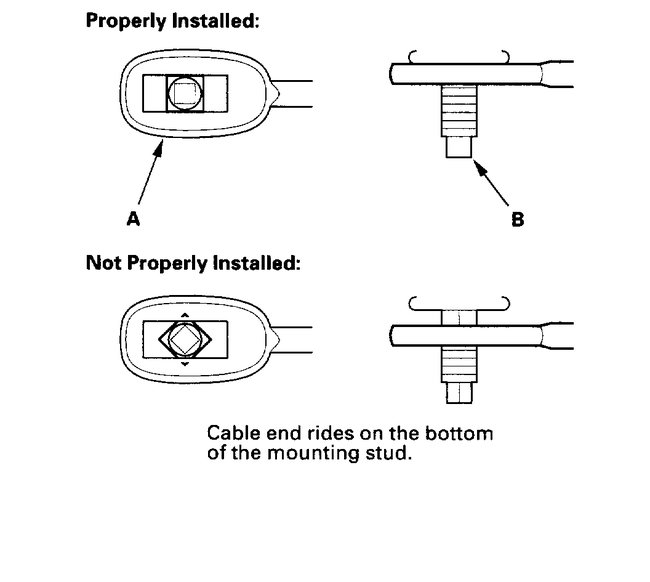 Properly Installed:

A

B

Not Properly Installed:

Cable end rides on the bottom of the mounting stud.