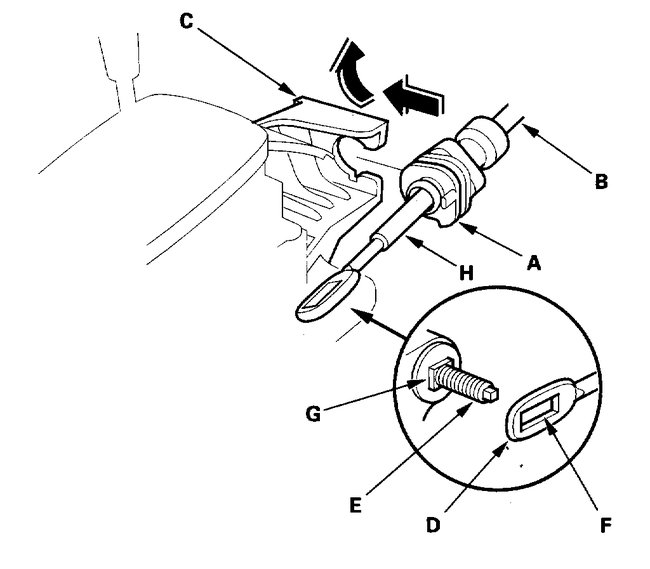 C
B
A
H
G
E
D
F