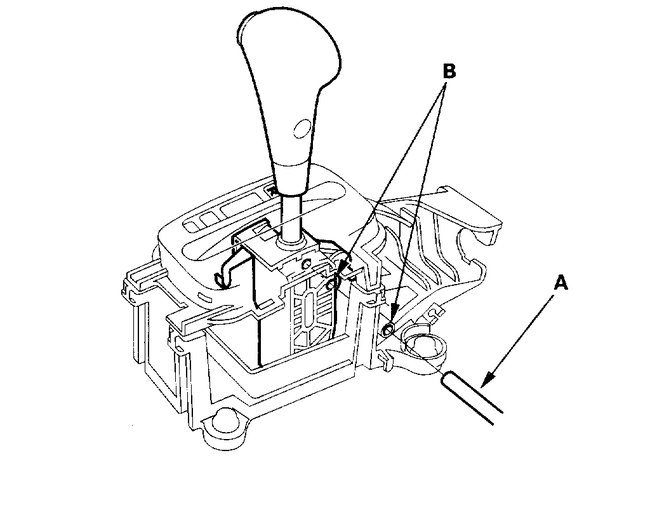 B
A