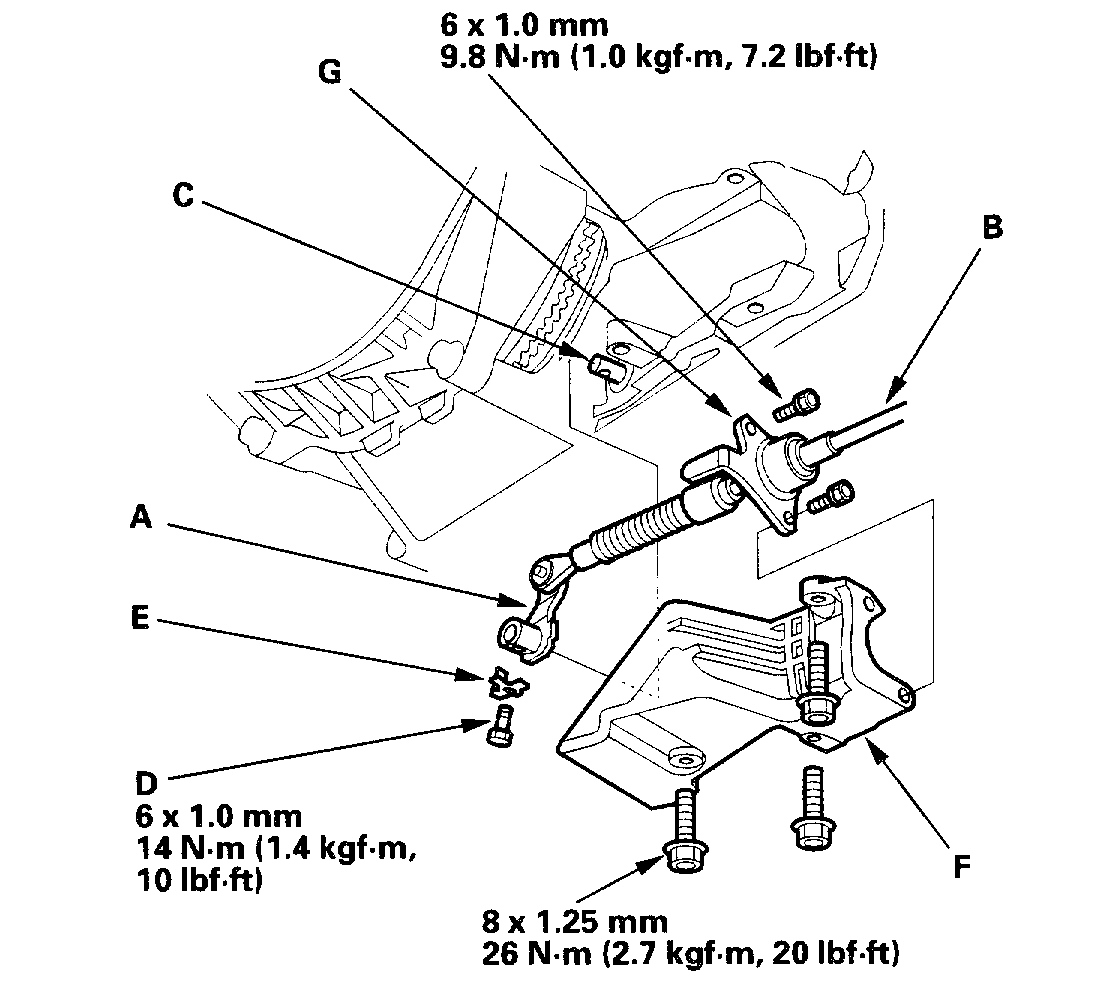 6 x 1.0 mm
9.8 N·m (1.0 kgf·m, 7.2 lbf·ft)

G

C

B

A

E

D
6 x 1.0 mm
14 N·m (1.4 kgf·m, 10 lbf·ft)

F

8 x 1.25 mm
26 N·m (2.7 kgf·m, 20 lbf·ft)