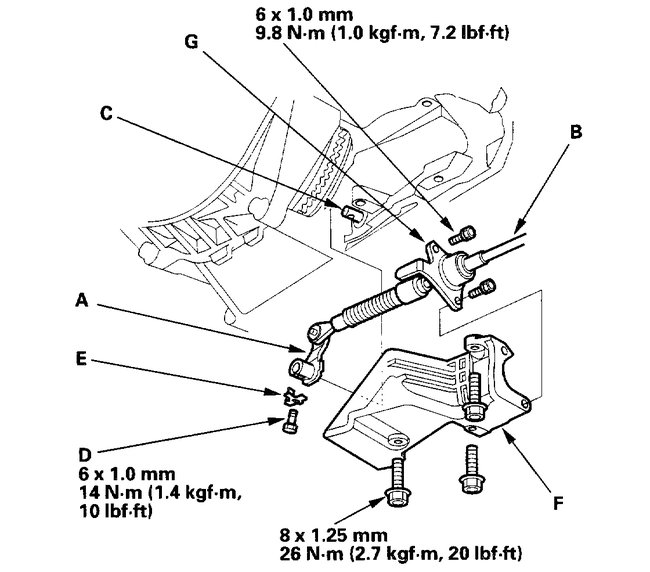 6 x 1.0 mm
9.8 N·m (1.0 kgf·m, 7.2 lbf·ft)

G

C

B

A

E

D
6 x 1.0 mm
14 N·m (1.4 kgf·m,
10 lbf·ft)

F

8 x 1.25 mm
26 N·m (2.7 kgf·m, 20 lbf·ft)