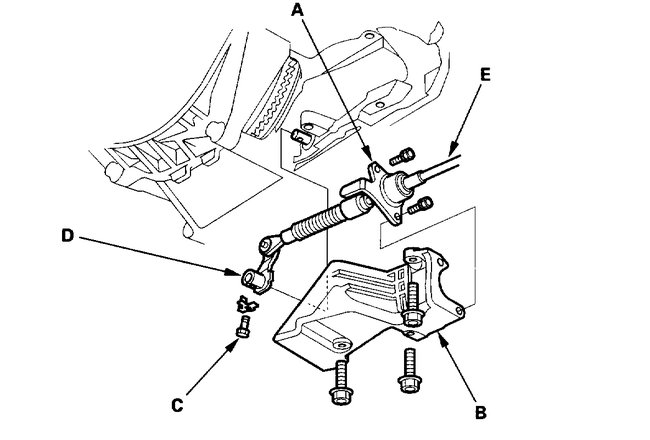 A
E
D
C
B