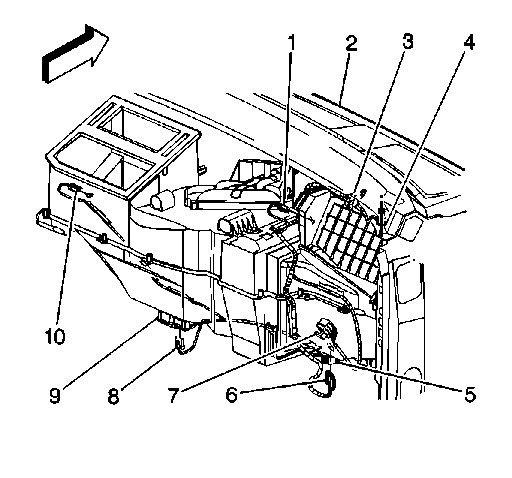 1
2
3
4
10
9
8
7
6
5