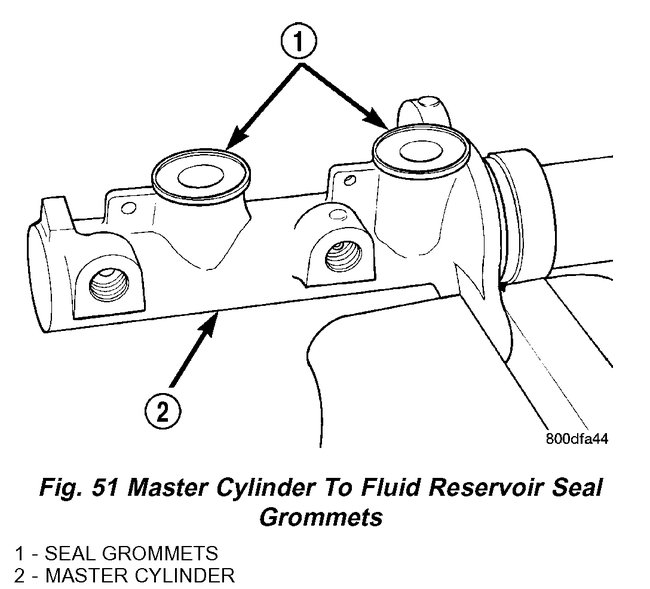 1

2

800dfa44

Fig. 51 Master Cylinder To Fluid Reservoir Seal Grommets

1 - SEAL GROMMETS
2 - MASTER CYLINDER